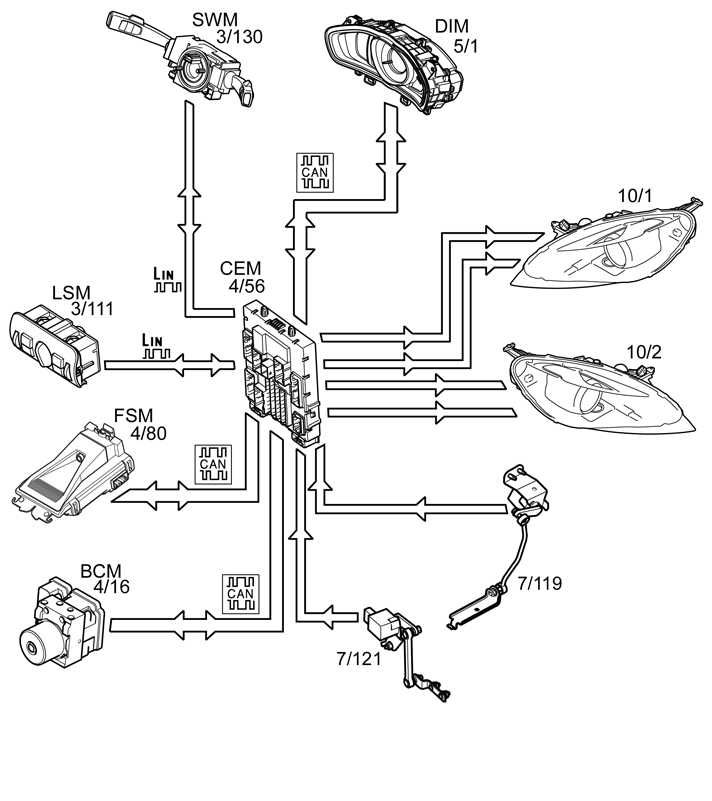 SWM
3/130

DIM
5/1

CAN

10/1

LIN

CEM
4/56

LSM
3/111

LIN

10/2

FSM
4/80

CAN

BCM
4/16

CAN

7/119

7/121